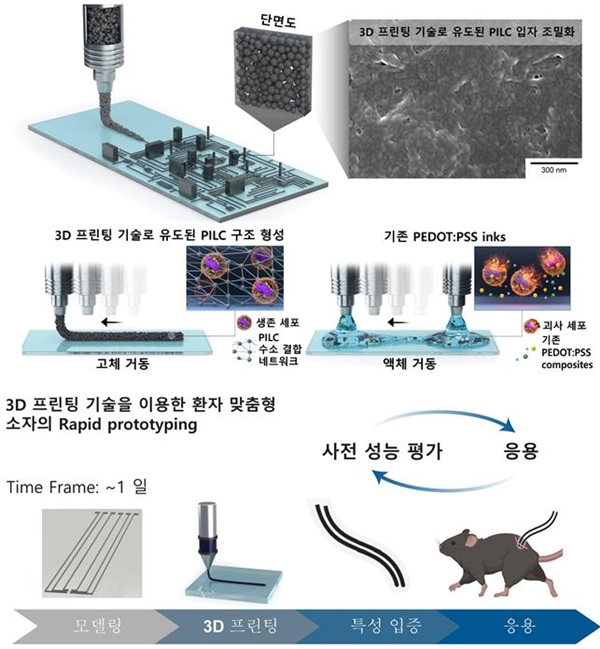 단면도

3D 프린팅 기술로 유도된 PILC 입자 조밀화

300 nm

3D 프린팅 기술로 유도된 PILC 구조 형성

생존 세포

PILC 수소 결합 네트워크

고체 거동

기존 PEDOT:PSS inks

괴사 세포

기존 PEDOT:PSS composites

액체 거동

3D 프린팅 기술을 이용한 환자 맞춤형 소자의 Rapid prototyping

사전 성능 평가

응용

Time Frame: ~1 일

모델링

3D 프린팅

특성 입증

응용